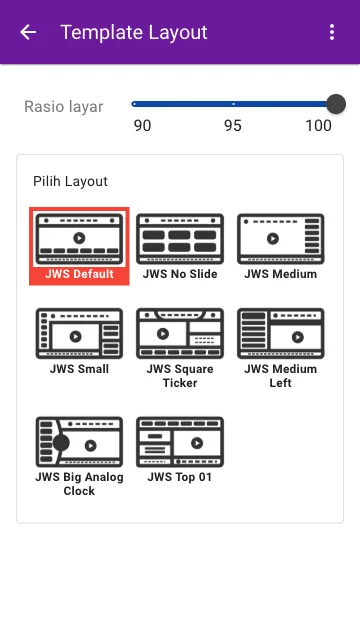 Template Layout

Rasio layar
90 95 100

Pilih Layout

JWS Default
JWS No Slide
JWS Medium
JWS Small
JWS Square Ticker
JWS Medium Left
JWS Big Analog Clock
JWS Top 01